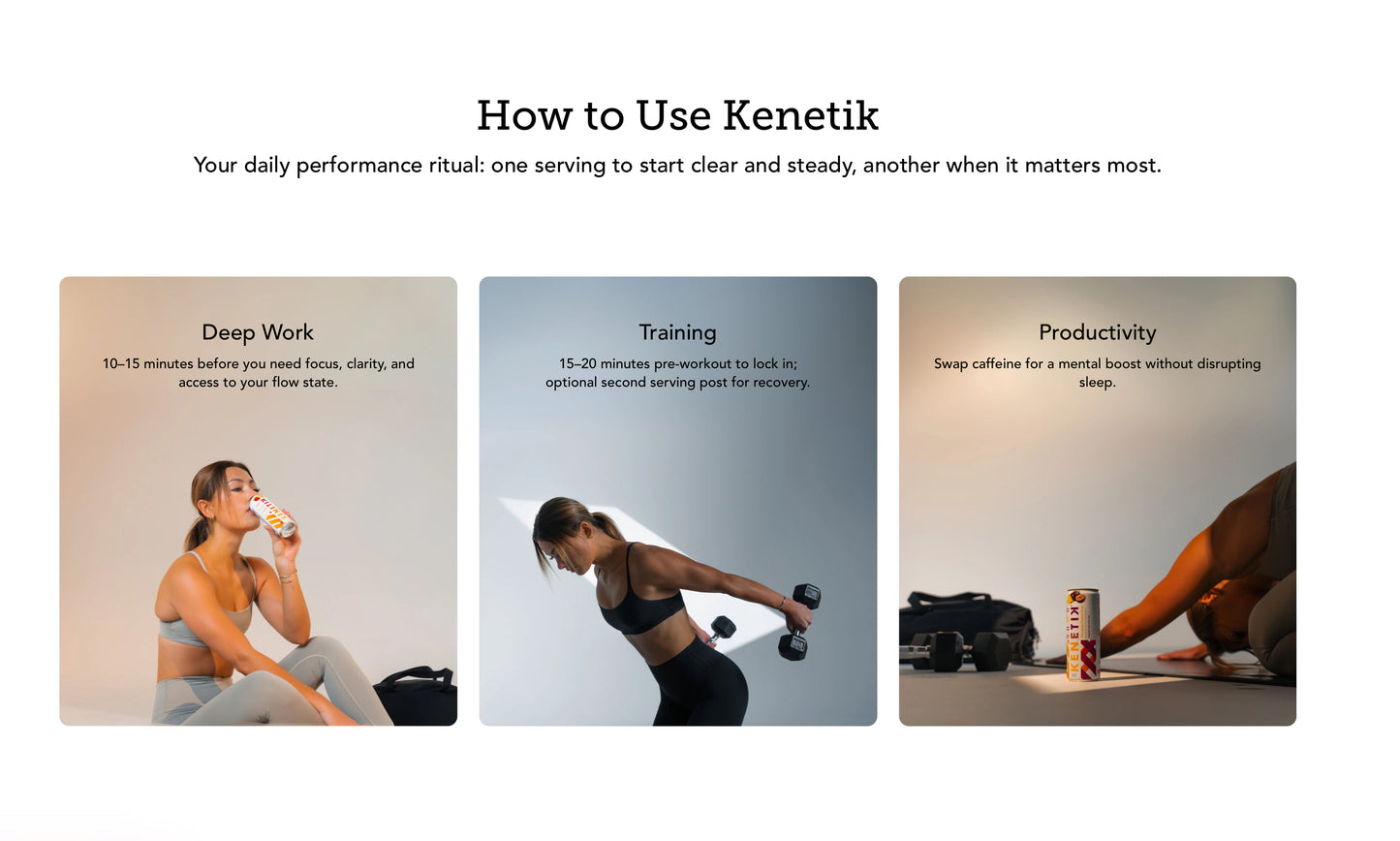 How to Use Kenetik

Your daily performance ritual: one serving to start clear and steady, another when it matters most.

Deep Work

10–15 minutes before you need focus, clarity, and access to your flow state.

Training

15–20 minutes pre-workout to lock in; optional second serving post for recovery.

Productivity

Swap caffeine for a mental boost without disrupting sleep.

KENETIK